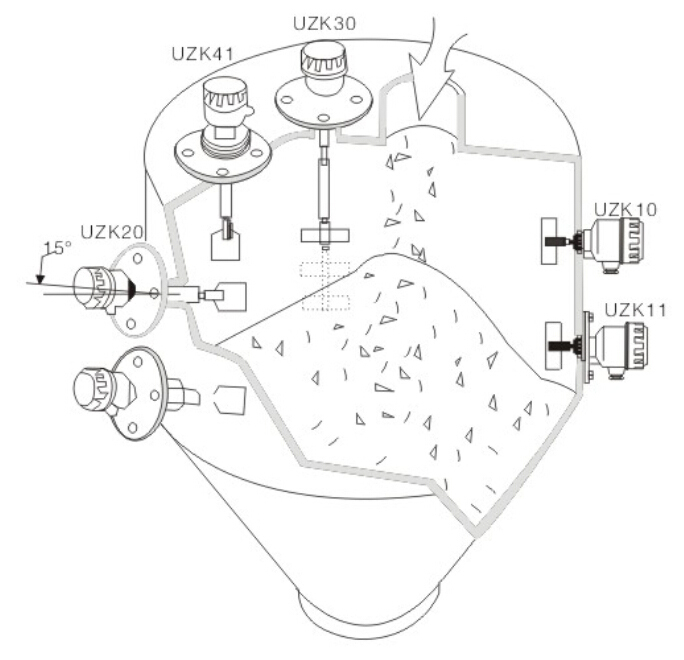 UZK30
UZK41
UZK10
UZK20
15°
UZK11