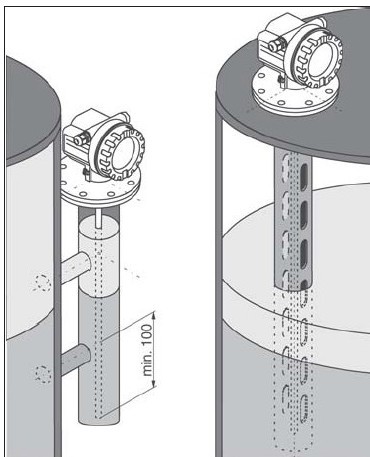 min. 100